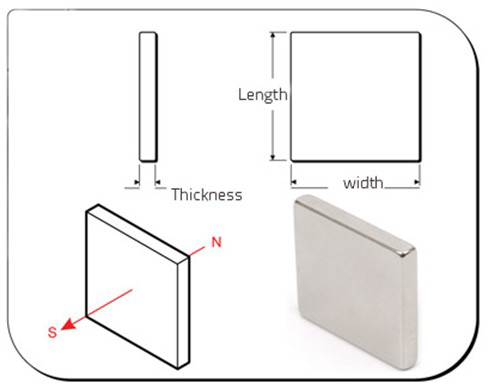 Length

Thickness

width

N

S